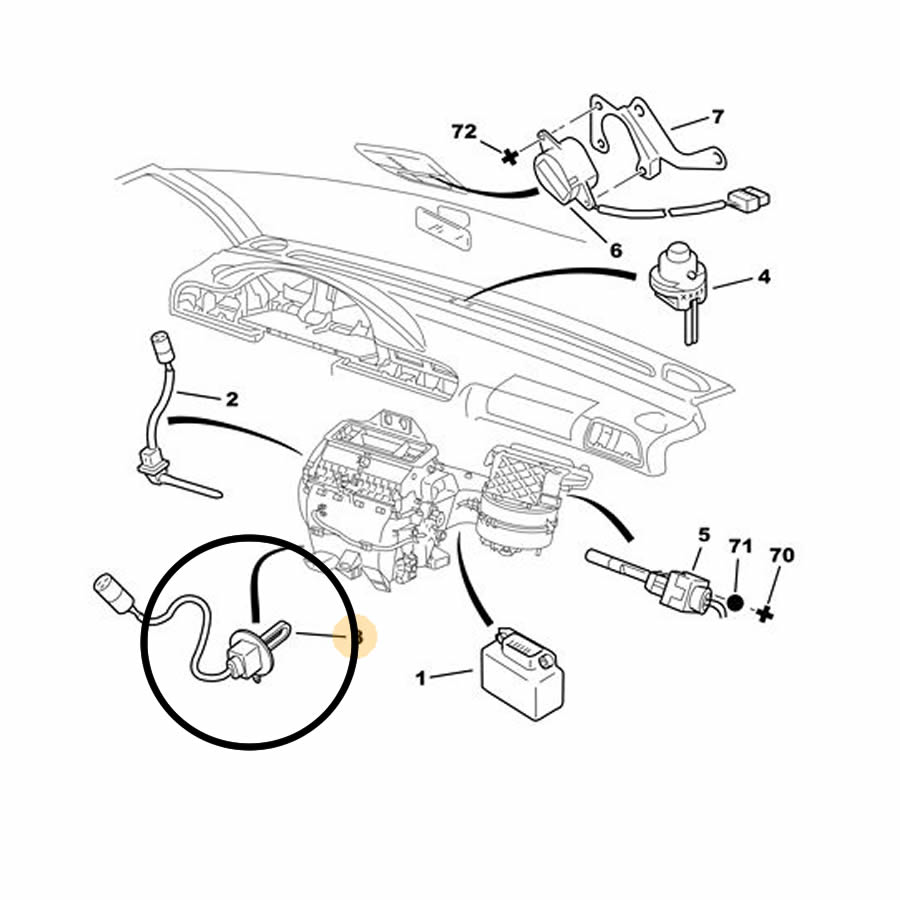 72
7
6
4
2
5
71
70
3
1